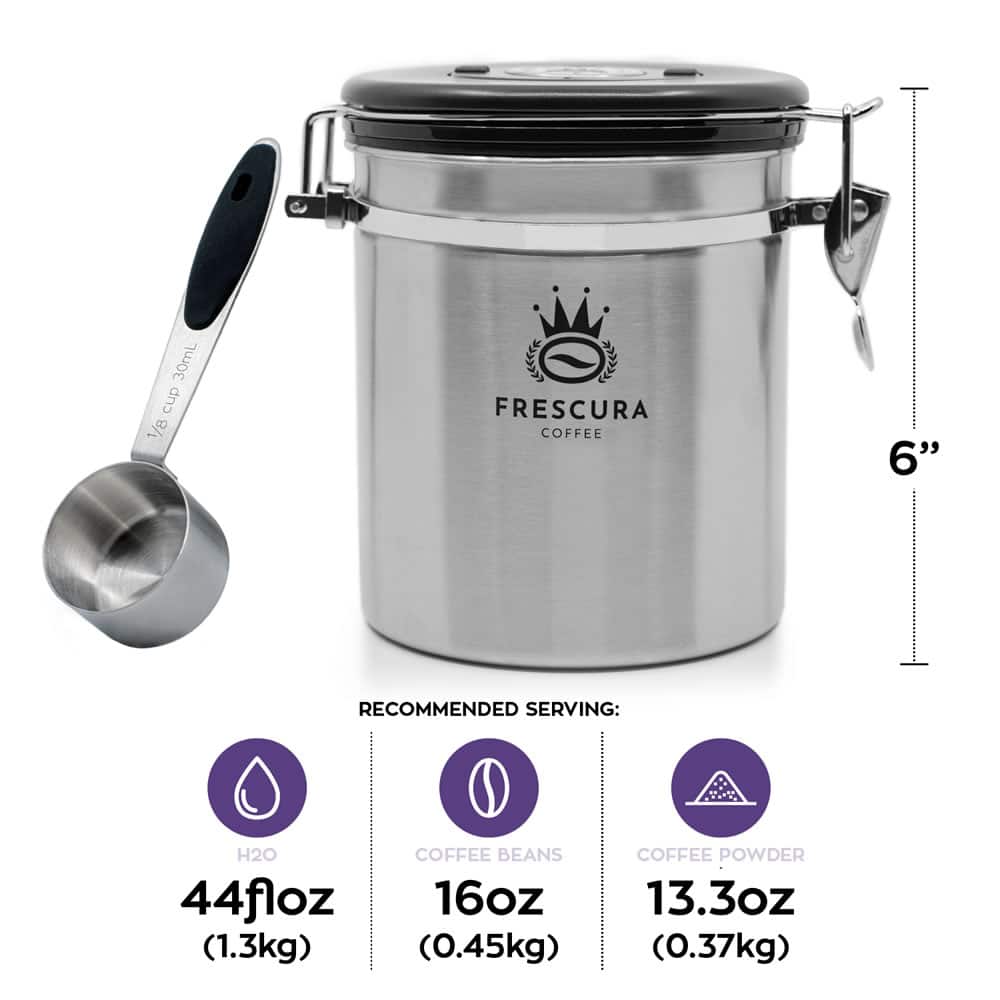 1/8 cup 30mL

FRESCURA
COFFEE

6”

RECOMMENDED SERVING:

H2O
44floz
(1.3kg)

COFFEE BEANS
16oz
(0.45kg)

COFFEE POWDER
13.3oz
(0.37kg)